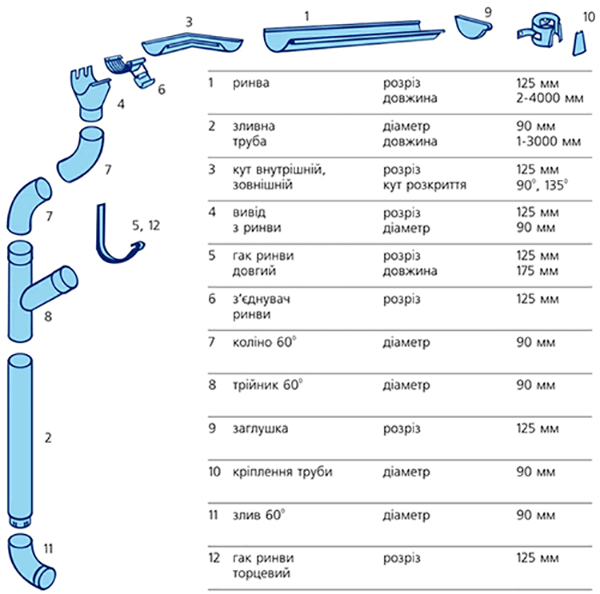 3 1 9 10

6

4

7

7

5, 12

8

2

11

| | | | |
|---|---|---|---|
| 1 | ринва | розріз довжина | 125 мм 2-4000 мм |
| 2 | зливна труба | діаметр довжина | 90 мм 1-3000 мм |
| 3 | кут внутрішній, зовнішній | розріз кут розкриття | 125 мм $90^0$, $135^0$ |
| 4 | вивід з ринви | розріз діаметр | 125 мм 90 мм |
| 5 | гак ринви довгий | розріз довжина | 125 мм 175 мм |
| 6 | з'єднувач ринви | розріз | 125 мм |
| 7 | коліно $60^0$ | діаметр | 90 мм |
| 8 | трійник $60^0$ | діаметр | 90 мм |
| 9 | заглушка | розріз | 125 мм |
| 10 | кріплення труби | діаметр | 90 мм |
| 11 | злив $60^0$ | діаметр | 90 мм |
| 12 | гак ринви торцевий | розріз | 125 мм |